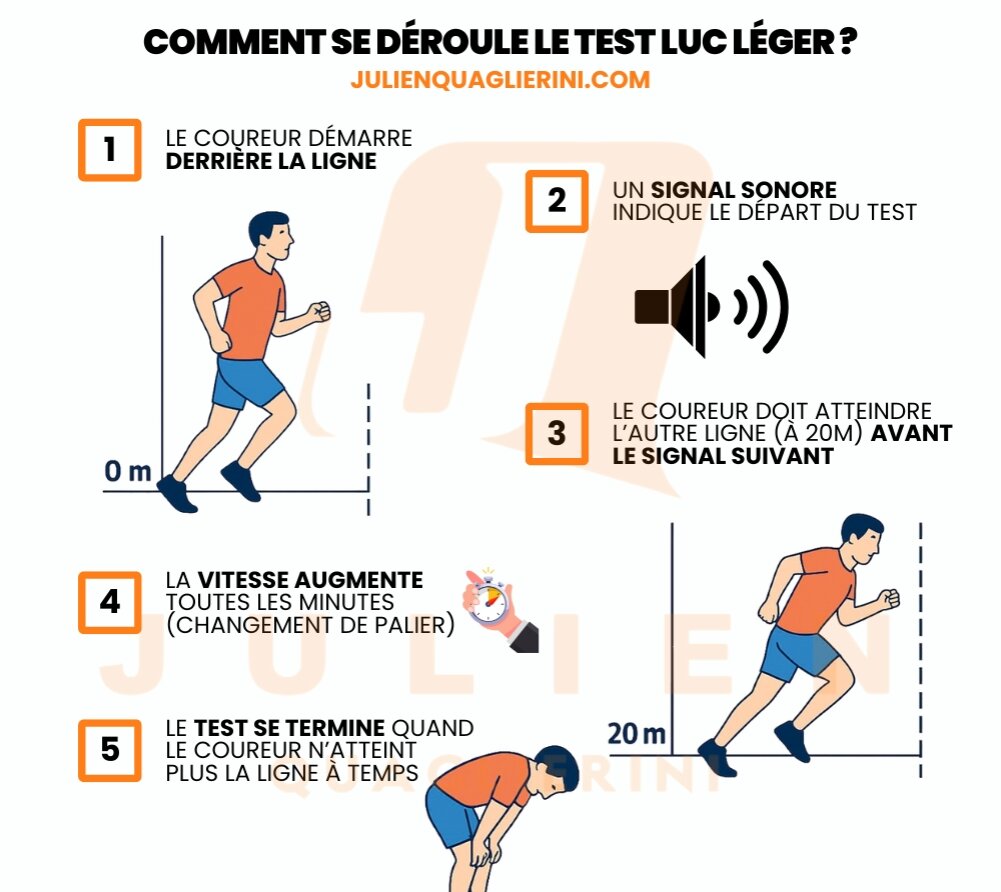 COMMENT SE DÉROULE LE TEST LUC LÉGER ?
JULIENQUAGLIERINI.COM

1
LE COUREUR DÉMARRE DERRIÈRE LA LIGNE

0 m

2
UN SIGNAL SONORE INDIQUE LE DÉPART DU TEST

3
LE COUREUR DOIT ATTEINDRE L'AUTRE LIGNE (À 20M) AVANT LE SIGNAL SUIVANT

4
LA VITESSE AUGMENTE TOUTES LES MINUTES (CHANGEMENT DE PALIER)

20 m

5
LE TEST SE TERMINE QUAND LE COUREUR N'ATTEINT PLUS LA LIGNE À TEMPS

JULIEN
QUAGLIERINI